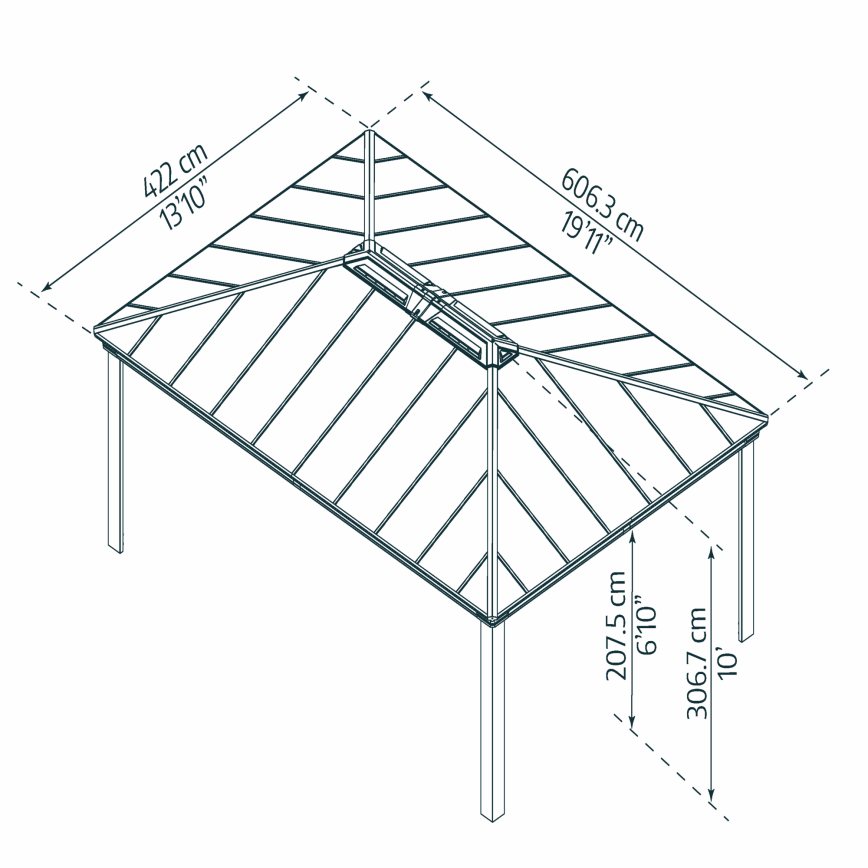 422 cm
13'10"

606.3 cm
19'11"

207.5 cm
6'10"

306.7 cm
10'